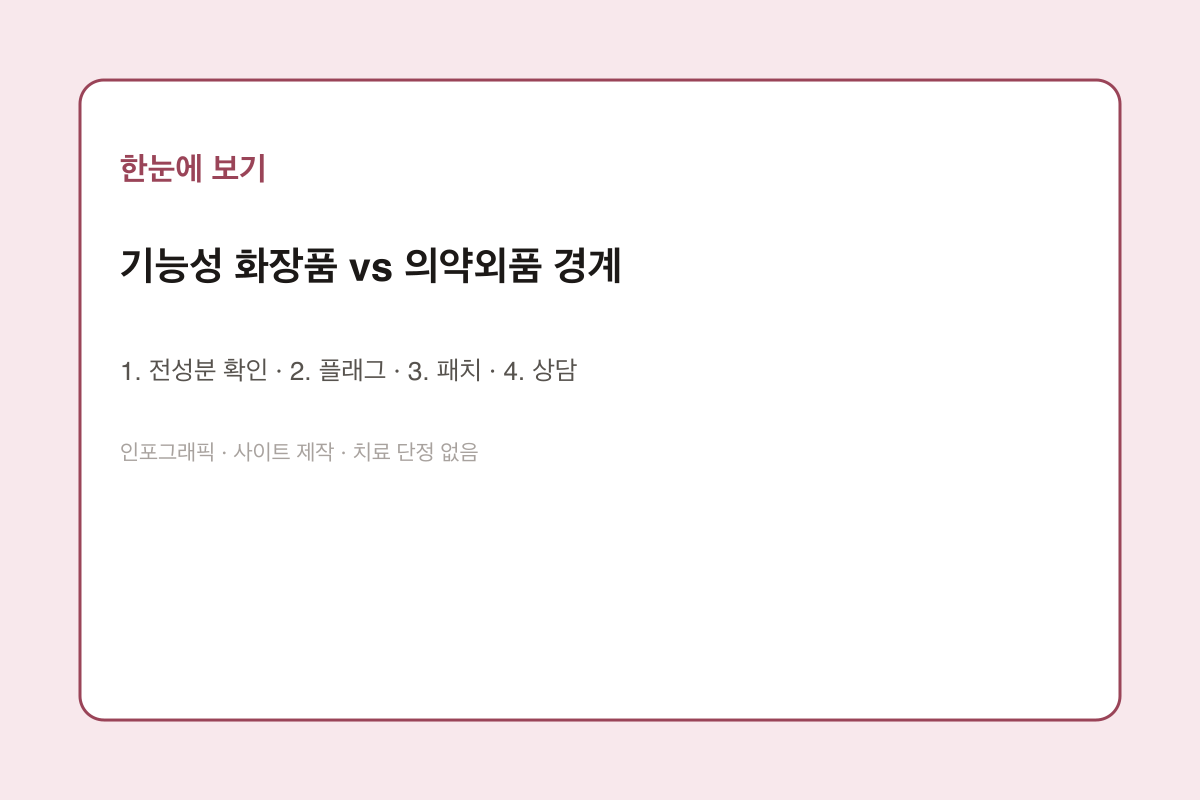 한눈에 보기

기능성 화장품 vs 의약외품 경계

1. 전성분 확인 · 2. 플래그 · 3. 패치 · 4. 상담

인포그래픽 · 사이트 제작 · 치료 단정 없음