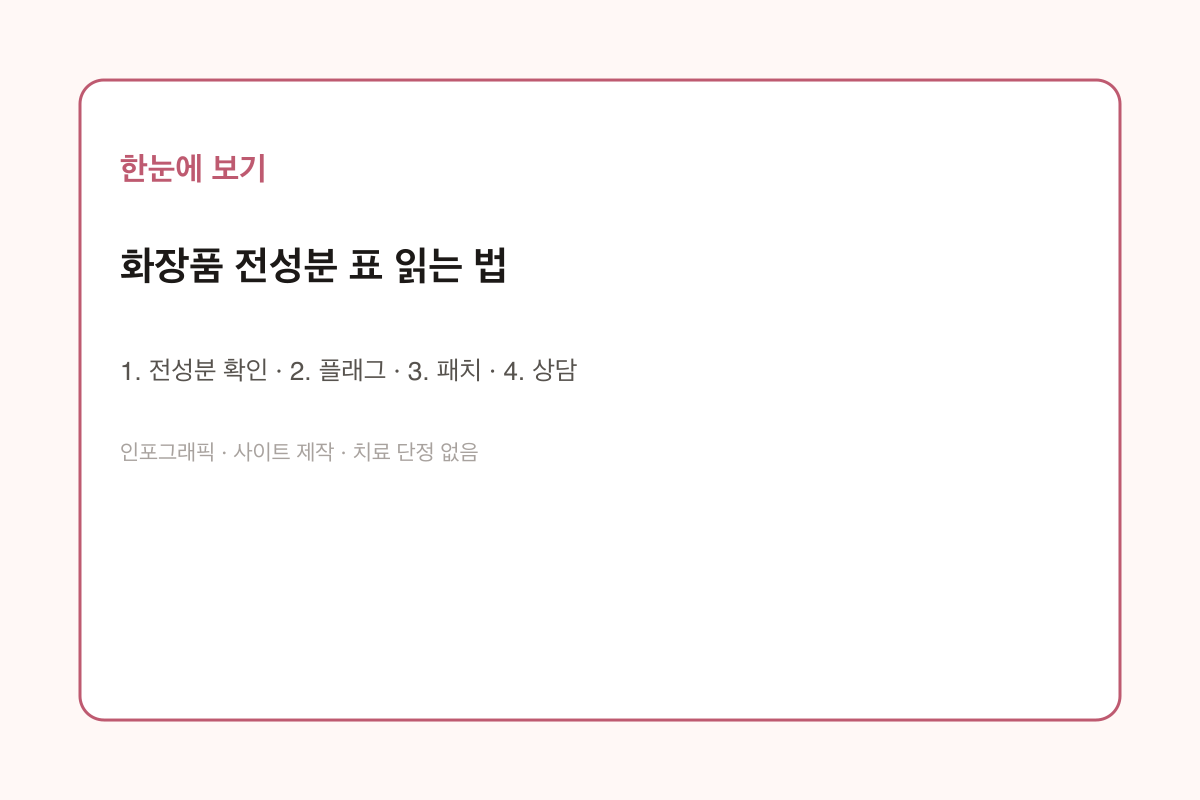 한눈에 보기

화장품 전성분 표 읽는 법

1. 전성분 확인 · 2. 플래그 · 3. 패치 · 4. 상담

인포그래픽 · 사이트 제작 · 치료 단정 없음