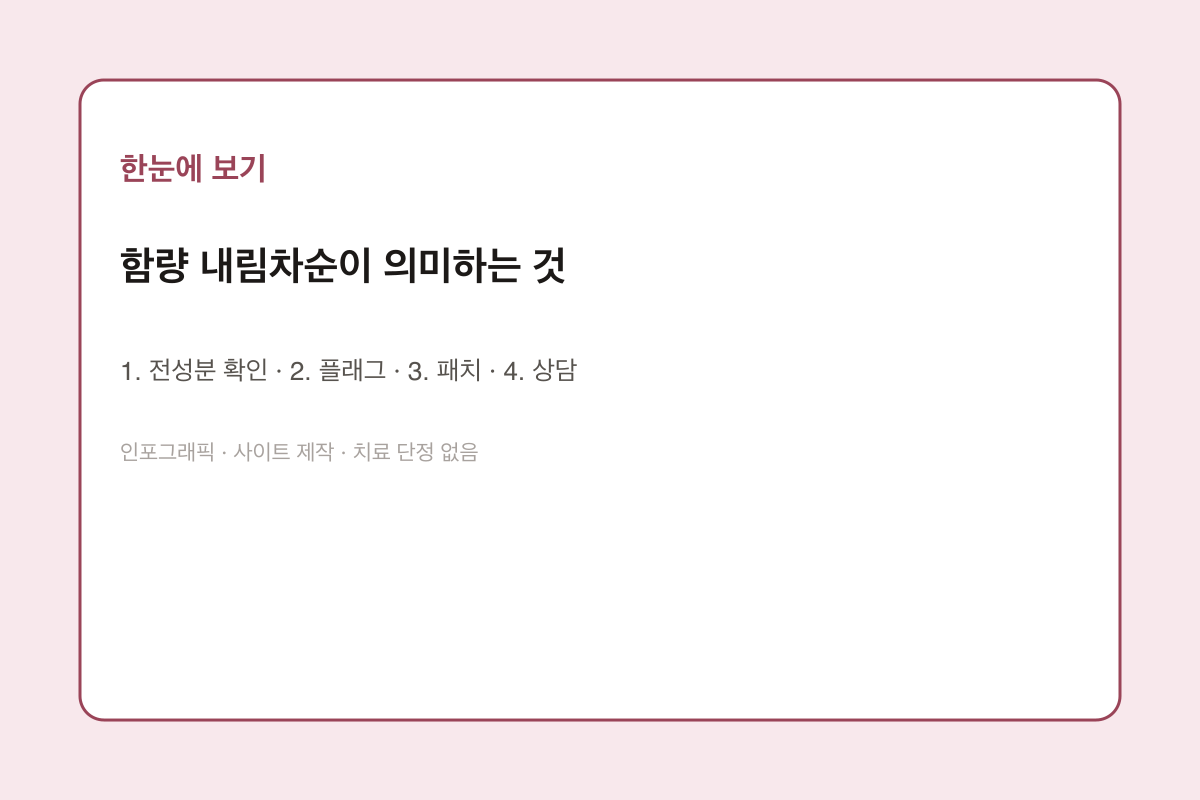 한눈에 보기

함량 내림차순이 의미하는 것

1. 전성분 확인 · 2. 플래그 · 3. 패치 · 4. 상담

인포그래픽 · 사이트 제작 · 치료 단정 없음