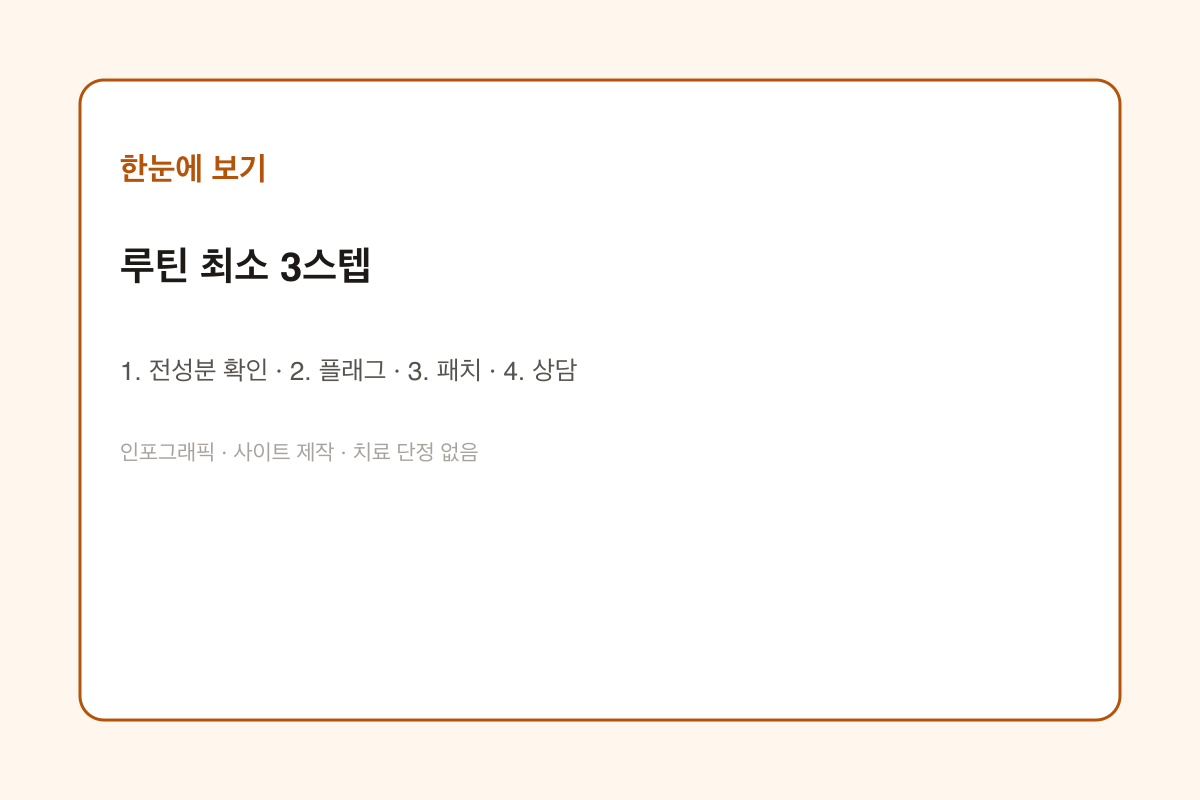 한눈에 보기

루틴 최소 3스텝

1. 전성분 확인 · 2. 플래그 · 3. 패치 · 4. 상담

인포그래픽 · 사이트 제작 · 치료 단정 없음