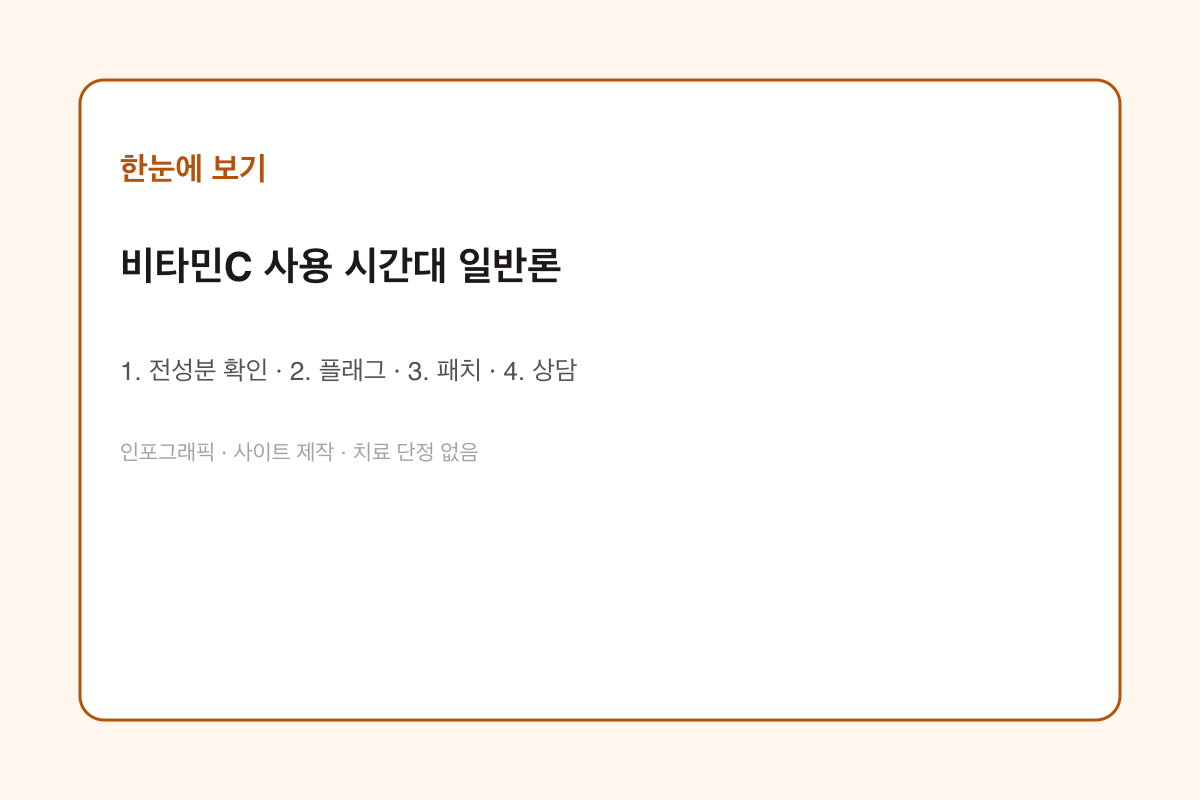 한눈에 보기

비타민C 사용 시간대 일반론

1. 전성분 확인 · 2. 플래그 · 3. 패치 · 4. 상담

인포그래픽 · 사이트 제작 · 치료 단정 없음